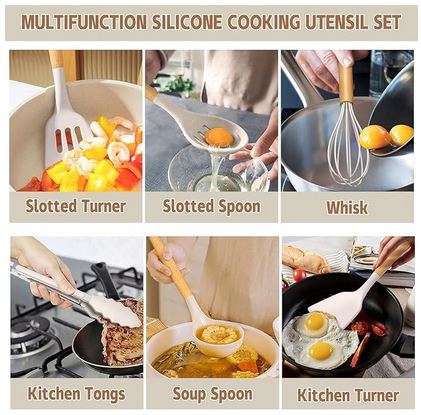 MULTIFUNCTION SILICONE COOKING UTENSIL SET

Slotted Turner

Slotted Spoon

Whisk

Kitchen Tongs

Soup Spoon

Kitchen Turner