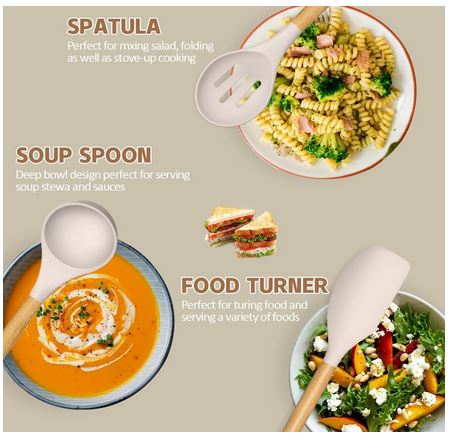 SPATULA
Perfect for mxing salad, folding as well as stove-up cooking

SOUP SPOON
Deep bowl design perfect for serving soup stewa and sauces

FOOD TURNER
Perfect for turing food and serving a variety of foods